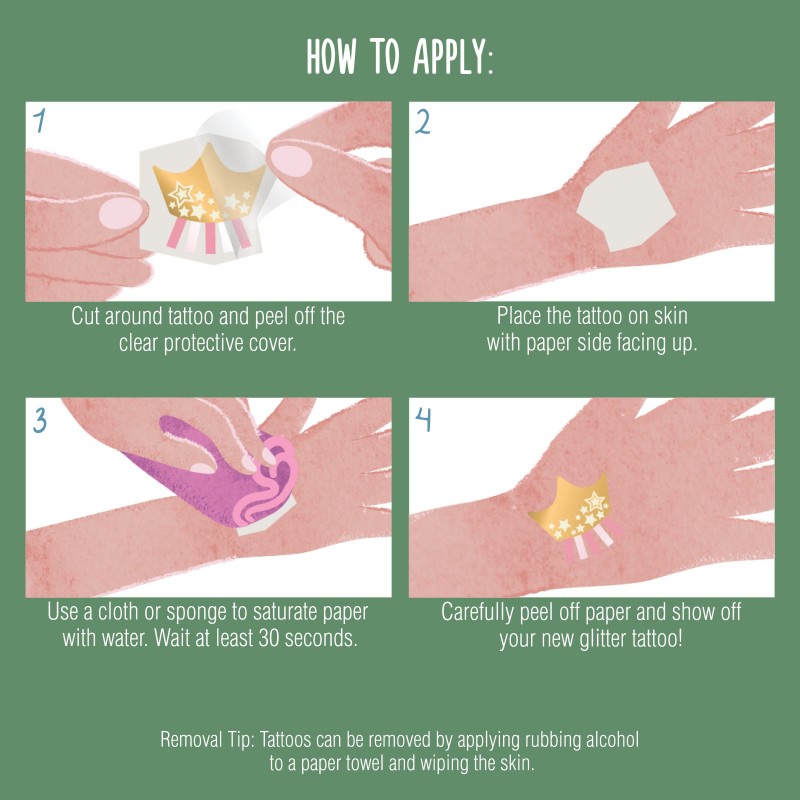 HOW TO APPLY:

1

Cut around tattoo and peel off the clear protective cover.

2

Place the tattoo on skin with paper side facing up.

3

Use a cloth or sponge to saturate paper with water. Wait at least 30 seconds.

4

Carefully peel off paper and show off your new glitter tattoo!

Removal Tip: Tattoos can be removed by applying rubbing alcohol to a paper towel and wiping the skin.